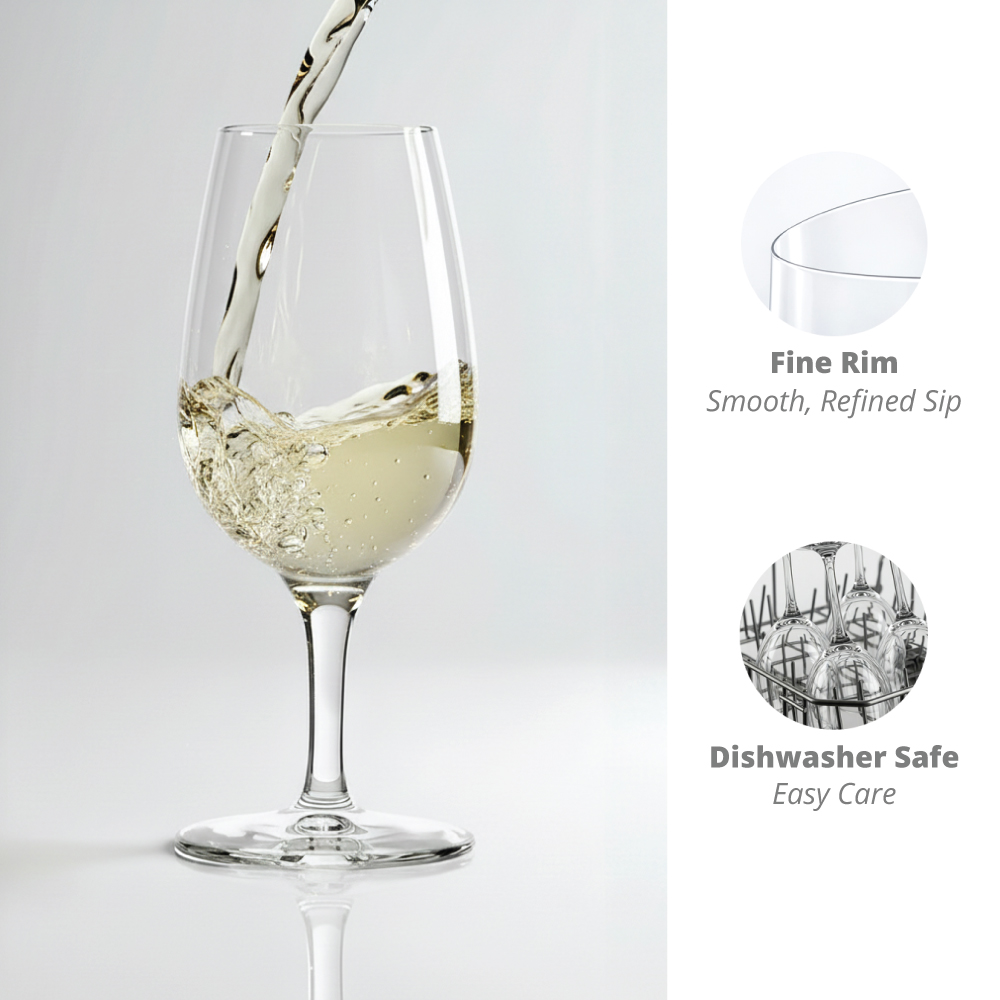 Fine Rim
Smooth, Refined Sip

Dishwasher Safe
Easy Care