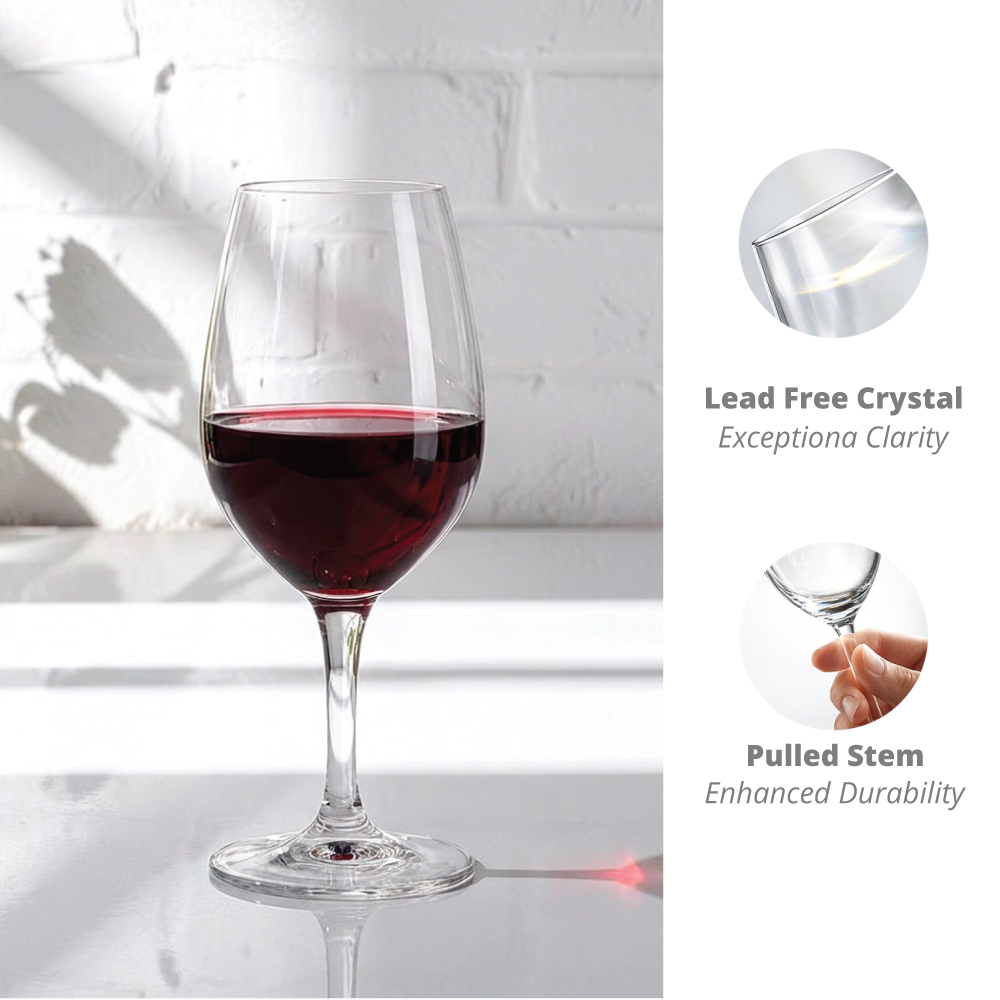 Lead Free Crystal
Exceptiona Clarity

Pulled Stem
Enhanced Durability